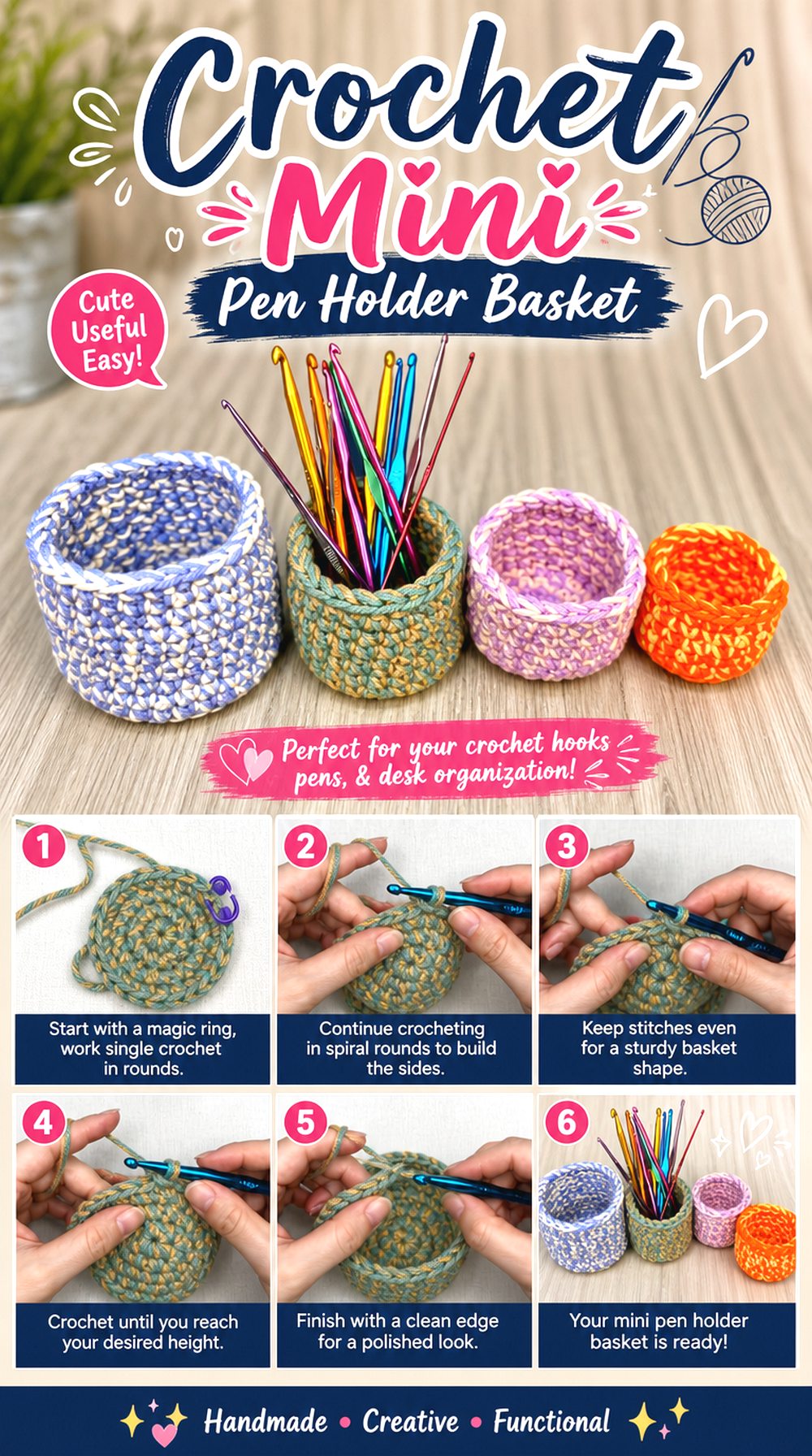 Crochet Mini Pen Holder Basket

Cute Useful Easy!

Perfect for your crochet hooks pens, & desk organization!

1
Start with a magic ring, work single crochet in rounds.

2
Continue crocheting in spiral rounds to build the sides.

3
Keep stitches even for a sturdy basket shape.

4
Crochet until you reach your desired height.

5
Finish with a clean edge for a polished look.

6
Your mini pen holder basket is ready!

Handmade • Creative • Functional